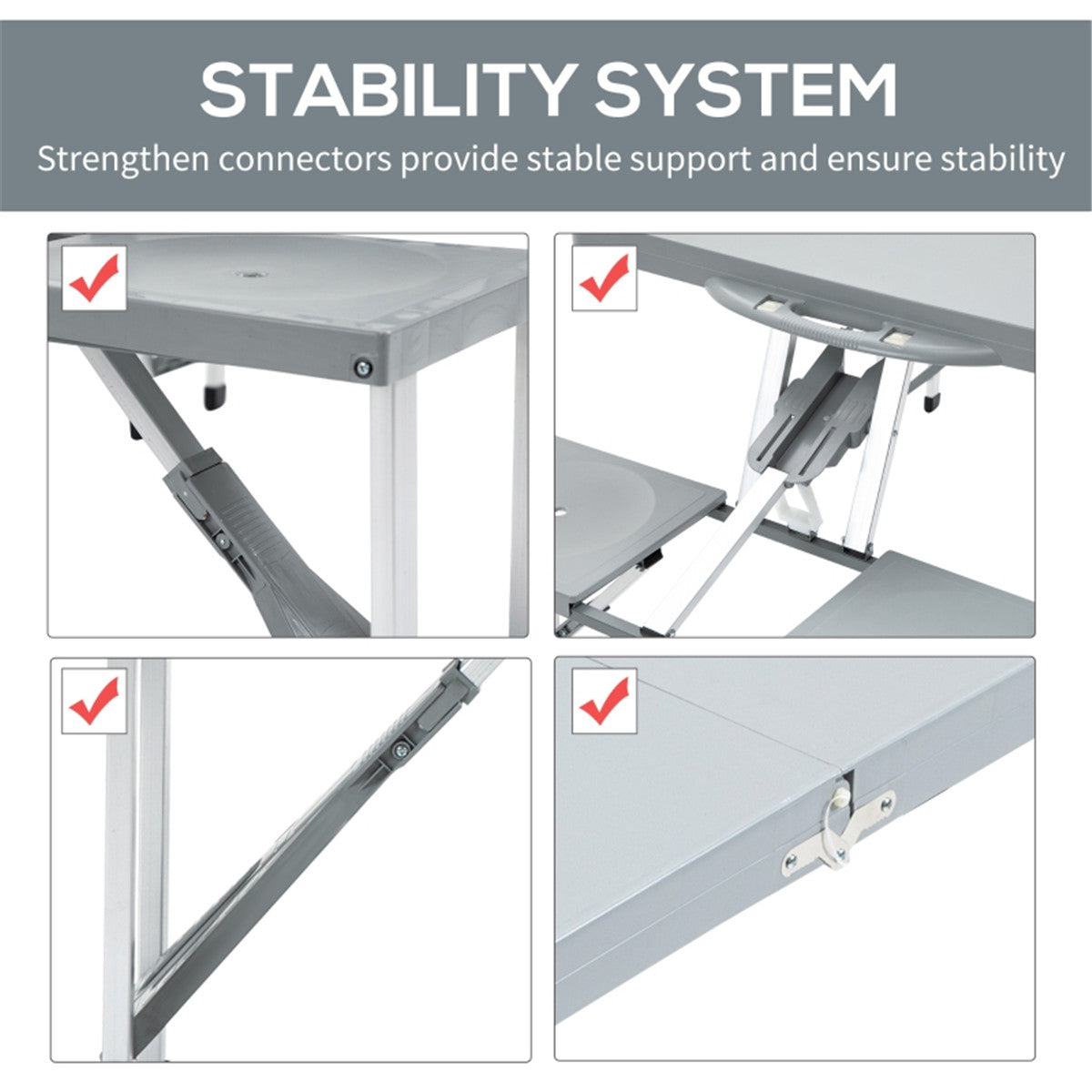 STABILITY SYSTEM

Strengthen connectors provide stable support and ensure stability